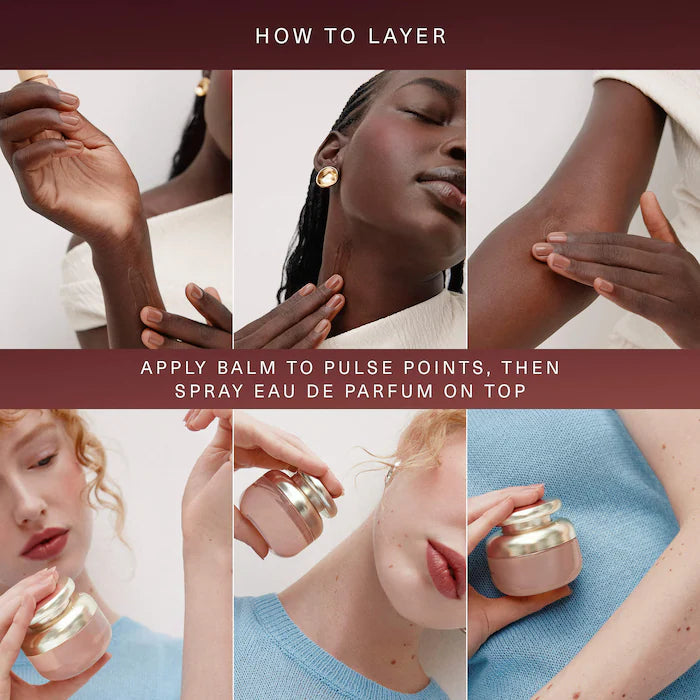 HOW TO LAYER

APPLY BALM TO PULSE POINTS, THEN SPRAY EAU DE PARFUM ON TOP